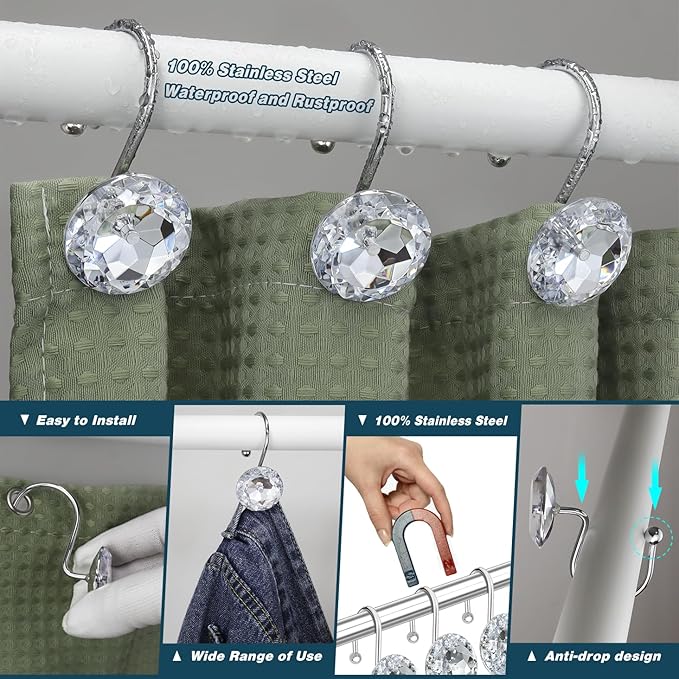 100% Stainless Steel
Waterproof and Rustproof

▼ Easy to Install

▼ 100% Stainless Steel

▲ Wide Range of Use

▲ Anti-drop design