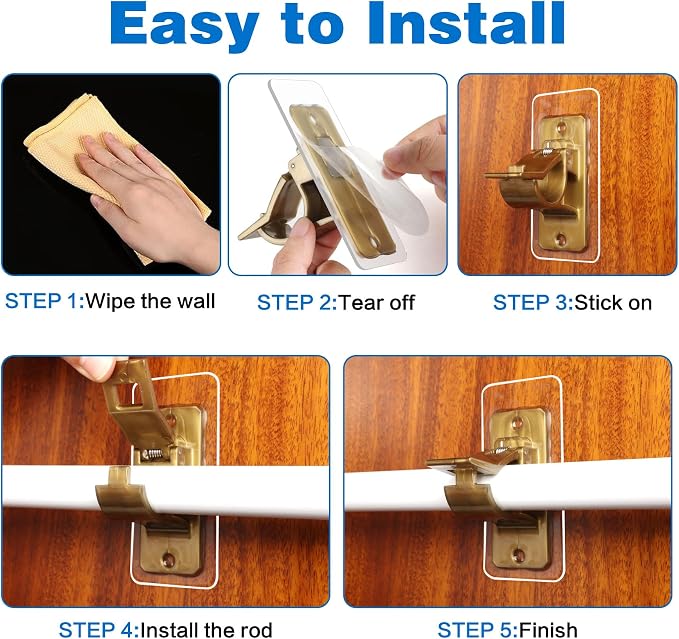 Easy to Install

STEP 1:Wipe the wall

STEP 2:Tear off

STEP 3:Stick on

STEP 4:Install the rod

STEP 5:Finish