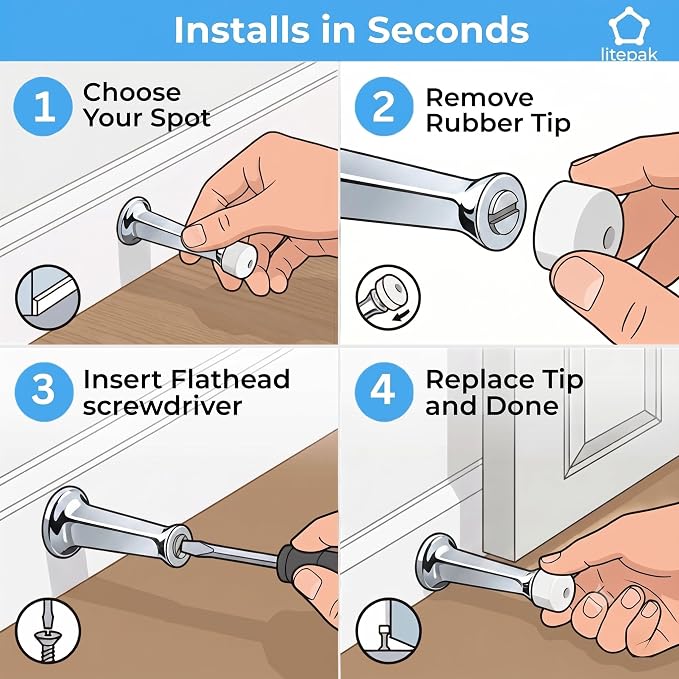 Installs in Seconds

litepak

1 Choose Your Spot

2 Remove Rubber Tip

3 Insert Flathead screwdriver

4 Replace Tip and Done