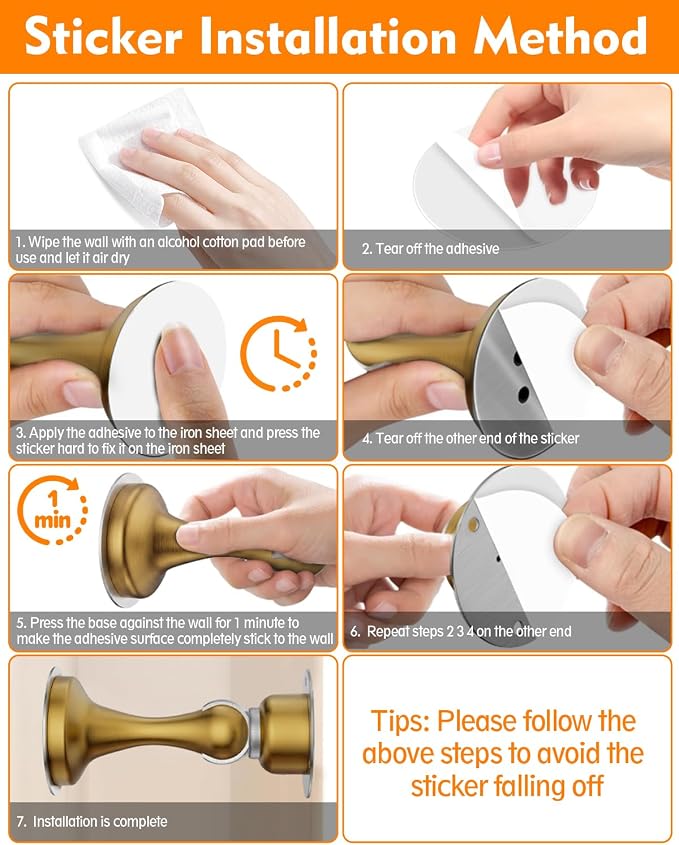 Sticker Installation Method

1. Wipe the wall with an alcohol cotton pad before use and let it air dry

2. Tear off the adhesive

3. Apply the adhesive to the iron sheet and press the sticker hard to fix it on the iron sheet

4. Tear off the other end of the sticker

1 min

5. Press the base against the wall for 1 minute to make the adhesive surface completely stick to the wall

6. Repeat steps 2 3 4 on the other end

7. Installation is complete

Tips: Please follow the above steps to avoid the sticker falling off