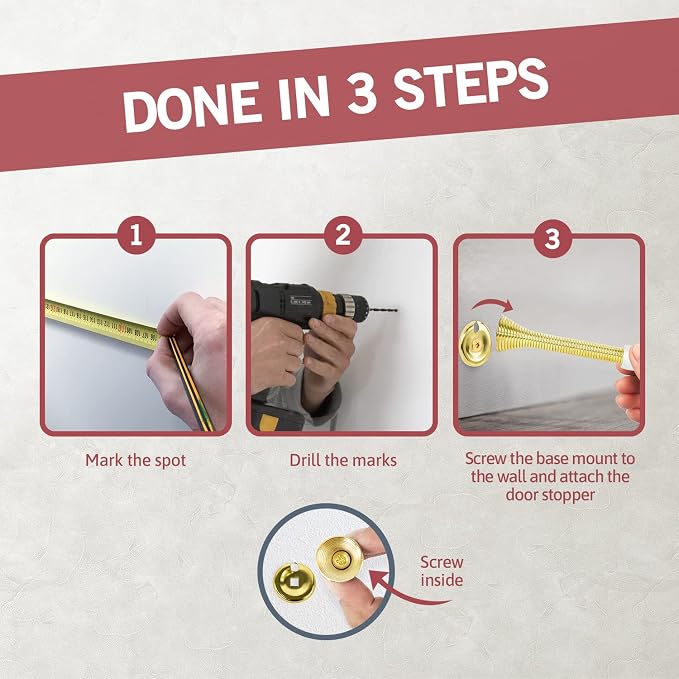 DONE IN 3 STEPS

1

Mark the spot

2

Drill the marks

3

Screw the base mount to the wall and attach the door stopper

Screw inside