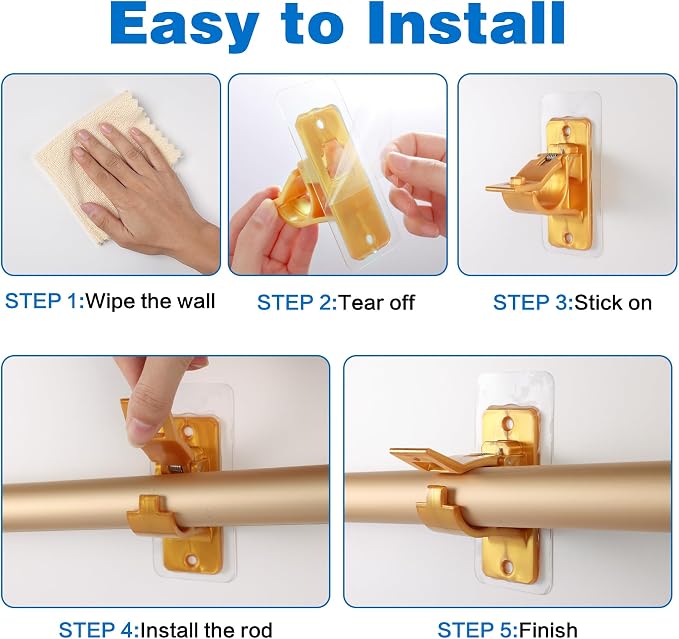 Easy to Install

STEP 1:Wipe the wall

STEP 2:Tear off

STEP 3:Stick on

STEP 4:Install the rod

STEP 5:Finish