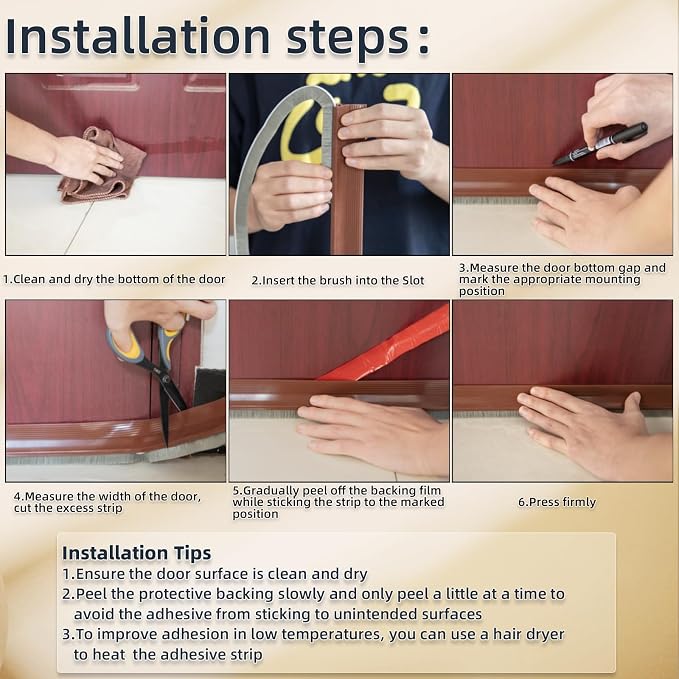 Installation steps:

1.Clean and dry the bottom of the door

2.Insert the brush into the Slot

3.Measure the door bottom gap and mark the appropriate mounting position

4.Measure the width of the door, cut the excess strip

5.Gradually peel off the backing film while sticking the strip to the marked position

6.Press firmly

Installation Tips
1.Ensure the door surface is clean and dry
2.Peel the protective backing slowly and only peel a little at a time to avoid the adhesive from sticking to unintended surfaces
3.To improve adhesion in low temperatures, you can use a hair dryer to heat the adhesive strip