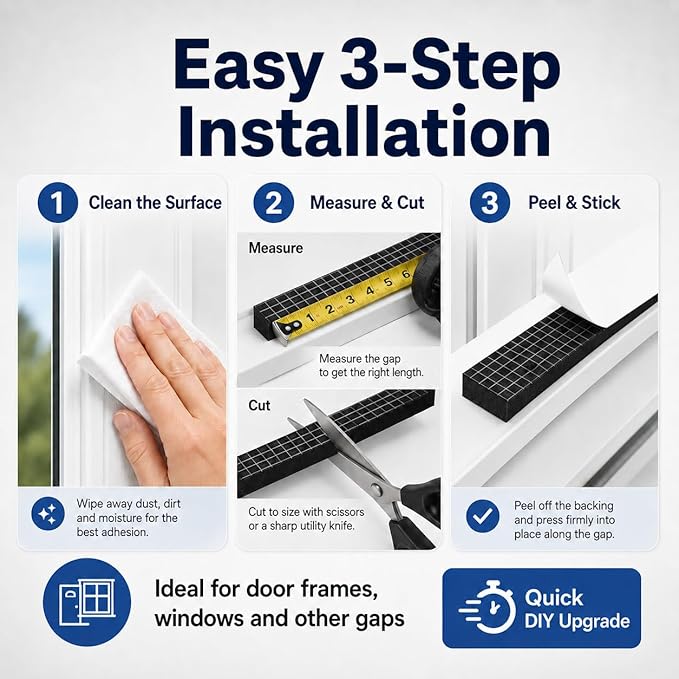 Easy 3-Step Installation

1 Clean the Surface

Wipe away dust, dirt and moisture for the best adhesion.

2 Measure & Cut

Measure

1 2 3 4 5 6

Measure the gap to get the right length.

Cut

Cut to size with scissors or a sharp utility knife.

3 Peel & Stick

Peel off the backing and press firmly into place along the gap.

Ideal for door frames, windows and other gaps

Quick DIY Upgrade