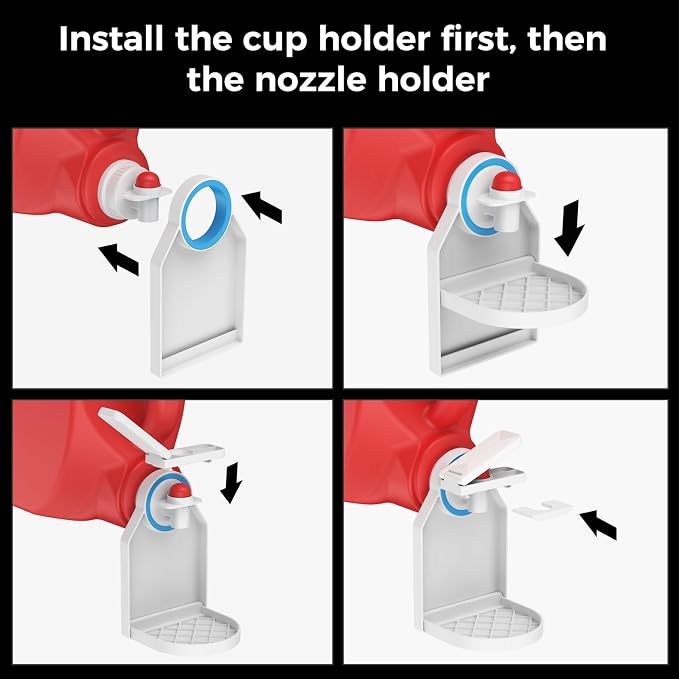 Install the cup holder first, then the nozzle holder