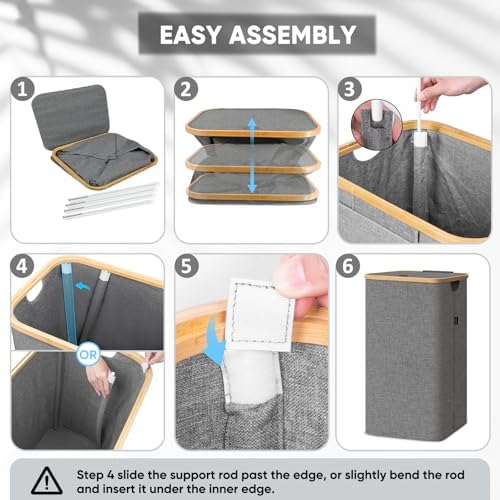 EASY ASSEMBLY

1

2

3

4

OR

5

6

Step 4 slide the support rod past the edge, or slightly bend the rod and insert it under the inner edge.